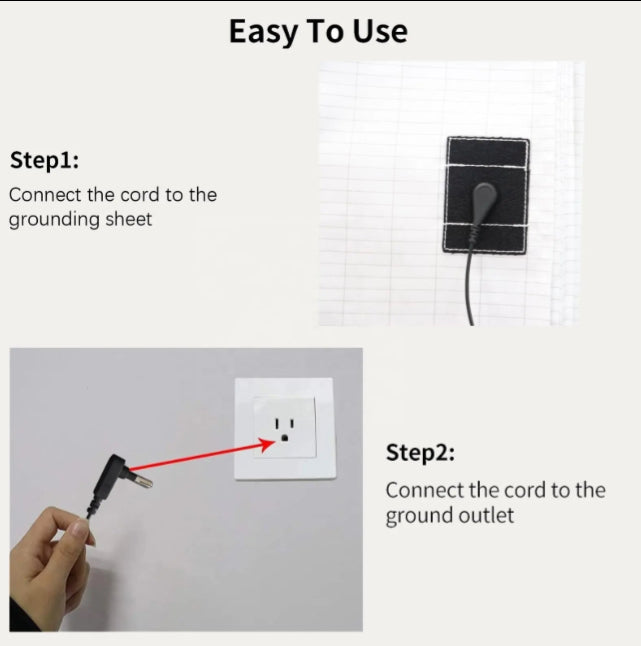 Easy To Use

Step1:

Connect the cord to the grounding sheet

Step2:

Connect the cord to the ground outlet